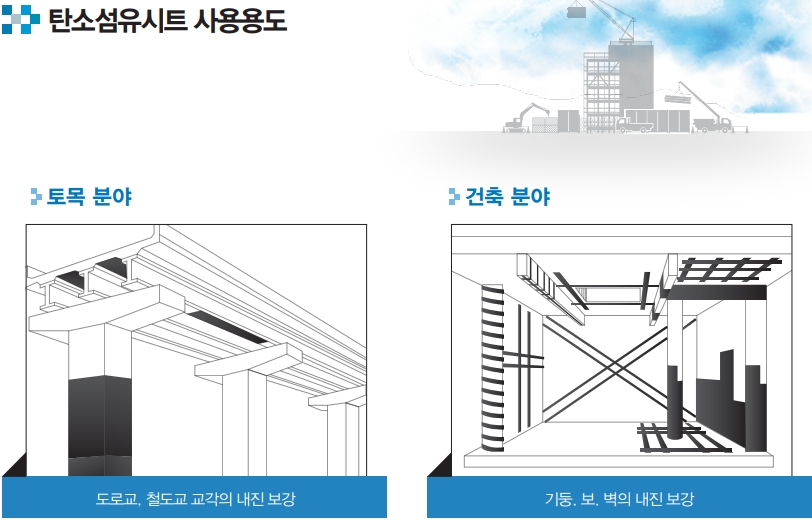 탄소섬유시트 사용용도

토목 분야

도로교, 철도교 교각의 내진 보강

건축 분야

기둥, 보, 벽의 내진 보강