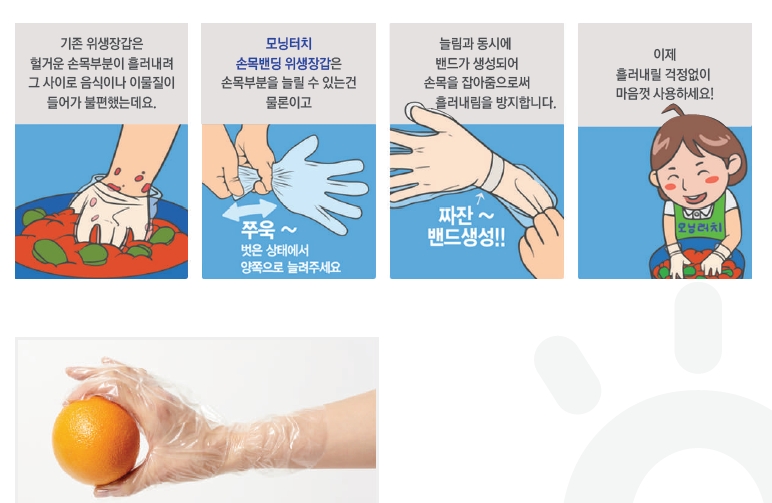 기존 위생장갑은 헐거운 손목부분이 흘러내려 그 사이로 음식이나 이물질이 들어가 불편했는데요.

모닝터치 손목밴딩 위생장갑은 손목부분을 늘릴 수 있는건 물론이고

쭈욱 ~
벗은 상태에서 양쪽으로 늘려주세요

늘림과 동시에 밴드가 생성되어 손목을 잡아줌으로써 흘러내림을 방지합니다.

짜잔 ~
밴드생성!!

이제 흘러내릴 걱정없이 마음껏 사용하세요!

모닝터치