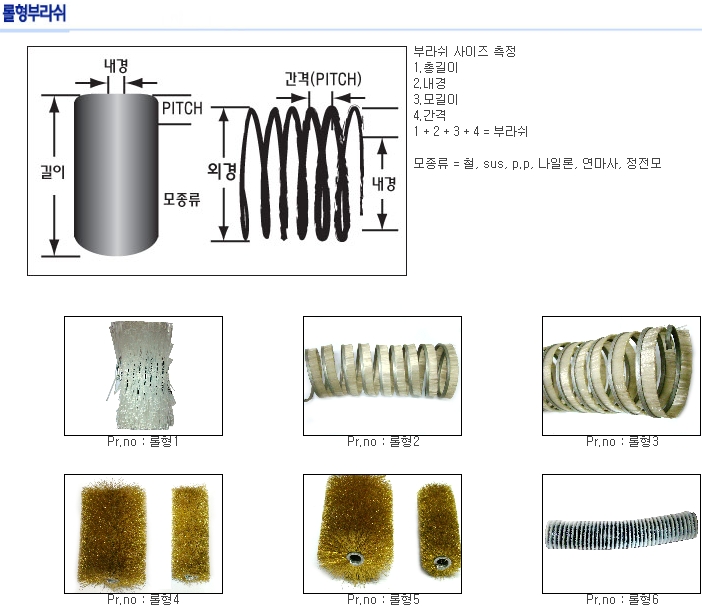 롤형부라쉬

내경
PITCH
길이
모종류
간격(PITCH)
외경
내경

부라쉬 사이즈 측정
1.총길이
2.내경
3.모길이
4.간격
1 + 2 + 3 + 4 = 부라쉬

모종류 = 철, sus, p.p, 나일론, 연마사, 정전모

Pr.no : 롤형1

Pr.no : 롤형2

Pr.no : 롤형3

Pr.no : 롤형4

Pr.no : 롤형5

Pr.no : 롤형6