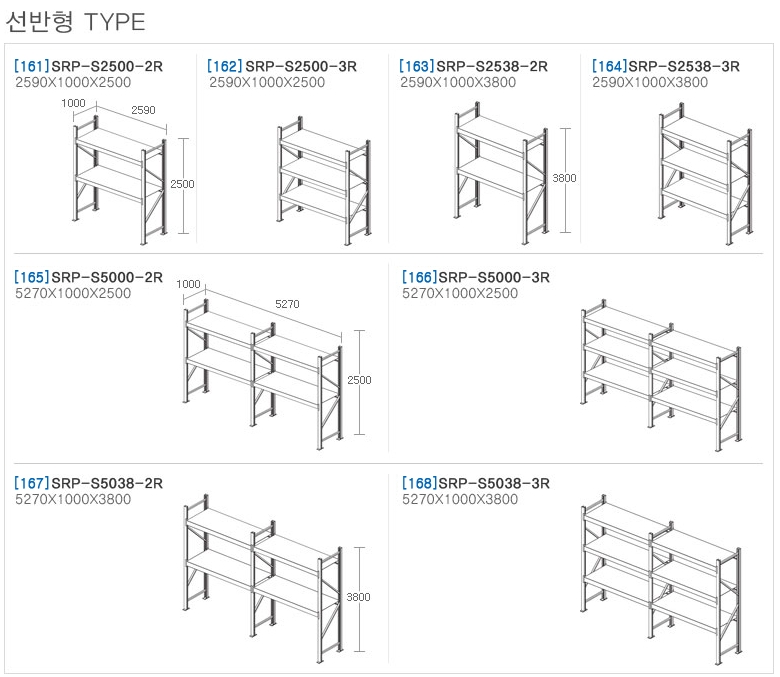 선반형 TYPE

[161] SRP-S2500-2R
2590X1000X2500

1000
2590
2500

[162] SRP-S2500-3R
2590X1000X2500

[163] SRP-S2538-2R
2590X1000X3800

3800

[164] SRP-S2538-3R
2590X1000X3800

[165] SRP-S5000-2R
5270X1000X2500

1000
5270
2500

[166] SRP-S5000-3R
5270X1000X2500

[167] SRP-S5038-2R
5270X1000X3800

3800

[168] SRP-S5038-3R
5270X1000X3800