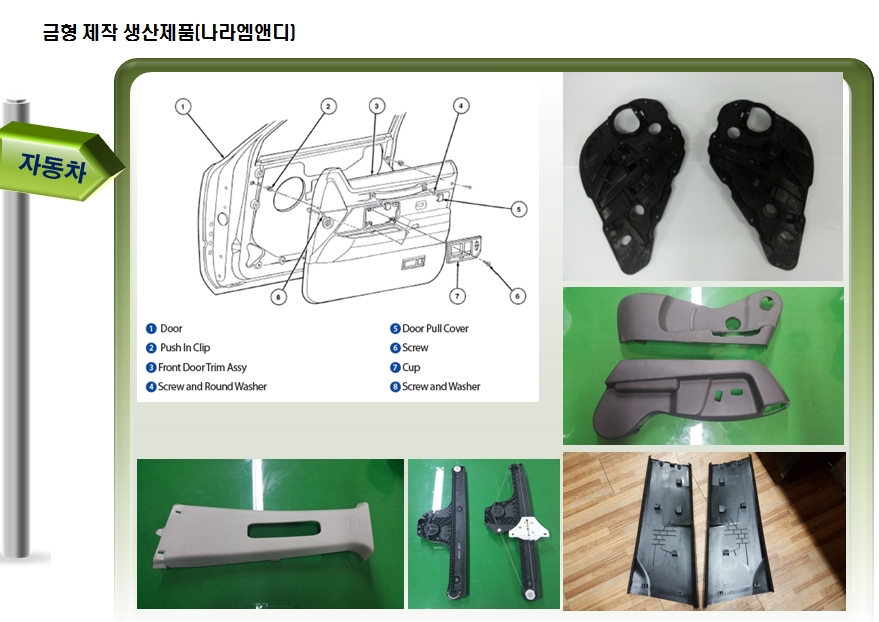 금형 제작 생산제품(나라엠앤디)

자동차

1 2 3 4 5 6 7 8

1 Door
2 Push In Clip
3 Front Door Trim Assy
4 Screw and Round Washer
5 Door Pull Cover
6 Screw
7 Cup
8 Screw and Washer