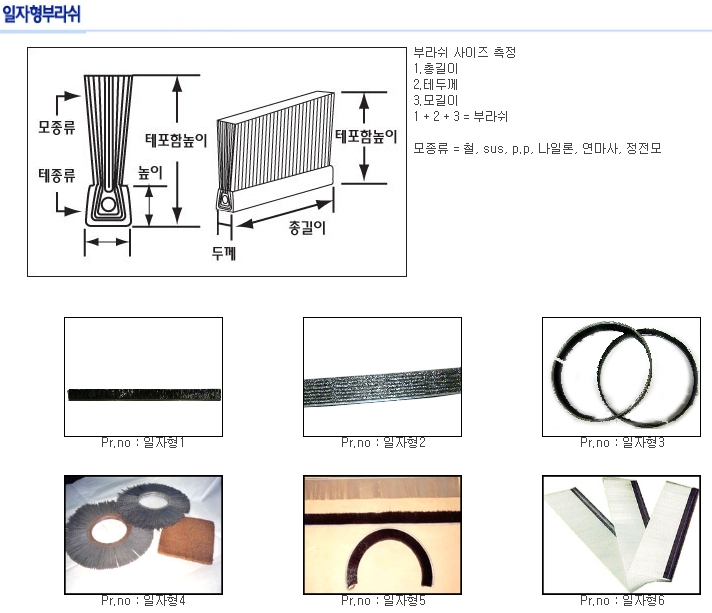 일자형부라쉬

모종류

테종류

테포함높이

높이

테포함높이

총길이

두께

부라쉬 사이즈 측정
1.총길이
2.테두께
3.모길이
1 + 2 + 3 = 부라쉬

모종류 = 철, sus, p.p, 나일론, 연마사, 정전모

Pr.no : 일자형1

Pr.no : 일자형2

Pr.no : 일자형3

Pr.no : 일자형4

Pr.no : 일자형5

Pr.no : 일자형6