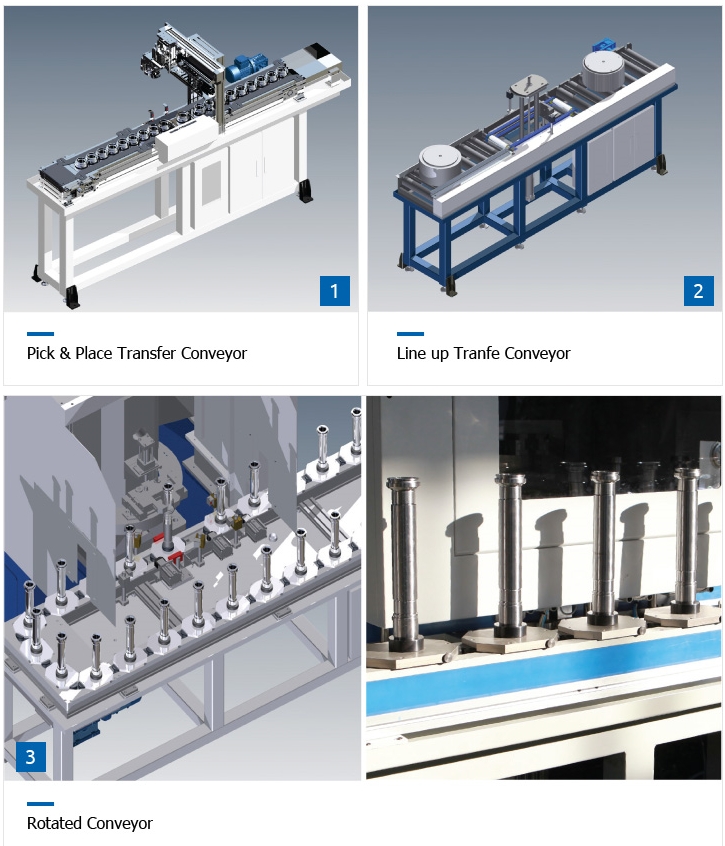 1

Pick & Place Transfer Conveyor

2

Line up Tranfe Conveyor

3

Rotated Conveyor