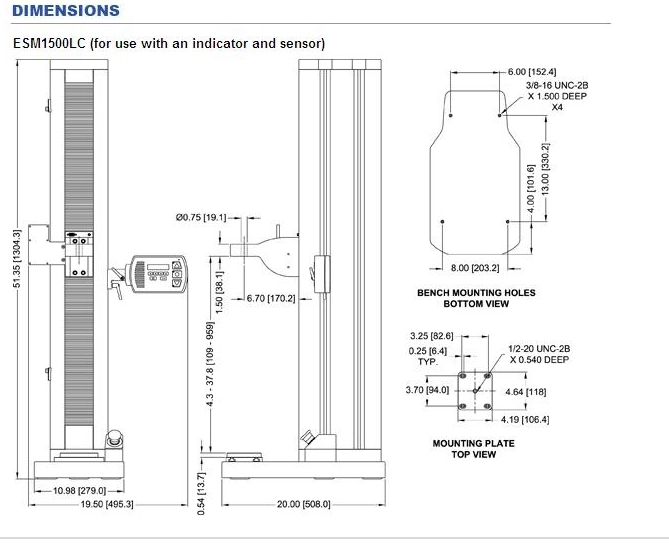 DIMENSIONS

ESM1500LC (for use with an indicator and sensor)

51.35 [1304.3]

10.98 [279.0]

19.50 [495.3]

Ø0.75 [19.1]

1.50 [38.1]

6.70 [170.2]

4.3 - 37.8 [109 - 959]

0.54 [13.7]

20.00 [508.0]

6.00 [152.4]

3/8-16 UNC-2B X 1.500 DEEP X4

13.00 [330.2]

4.00 [101.6]

8.00 [203.2]

BENCH MOUNTING HOLES BOTTOM VIEW

3.25 [82.6]

0.25 [6.4] TYP.

1/2-20 UNC-2B X 0.540 DEEP

3.70 [94.0]

4.64 [118]

4.19 [106.4]

MOUNTING PLATE TOP VIEW