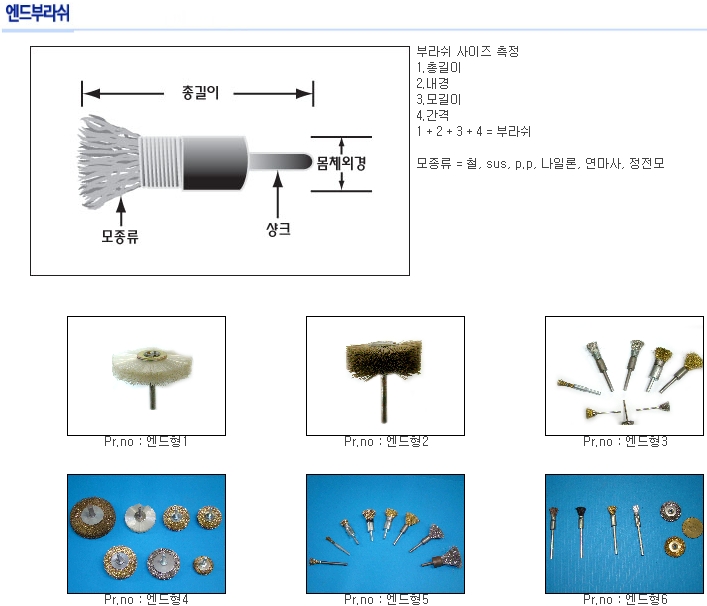 엔드부라쉬

총길이
몸체외경
모종류
샹크

부라쉬 사이즈 측정
1.총길이
2.내경
3.모길이
4.간격
1 + 2 + 3 + 4 = 부라쉬

모종류 = 철, sus, p.p, 나일론, 연마사, 정전모

Pr.no : 엔드형1

Pr.no : 엔드형2

Pr.no : 엔드형3

Pr.no : 엔드형4

Pr.no : 엔드형5

Pr.no : 엔드형6