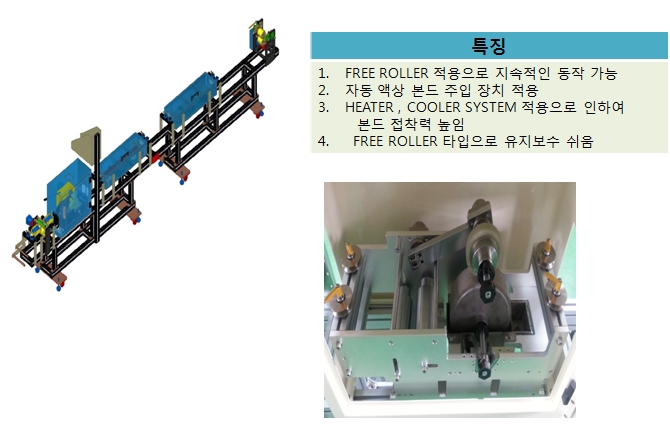 특징

1. FREE ROLLER 적용으로 지속적인 동작 가능
2. 자동 액상 본드 주입 장치 적용
3. HEATER , COOLER SYSTEM 적용으로 인하여 본드 접착력 높임
4. FREE ROLLER 타입으로 유지보수 쉬움