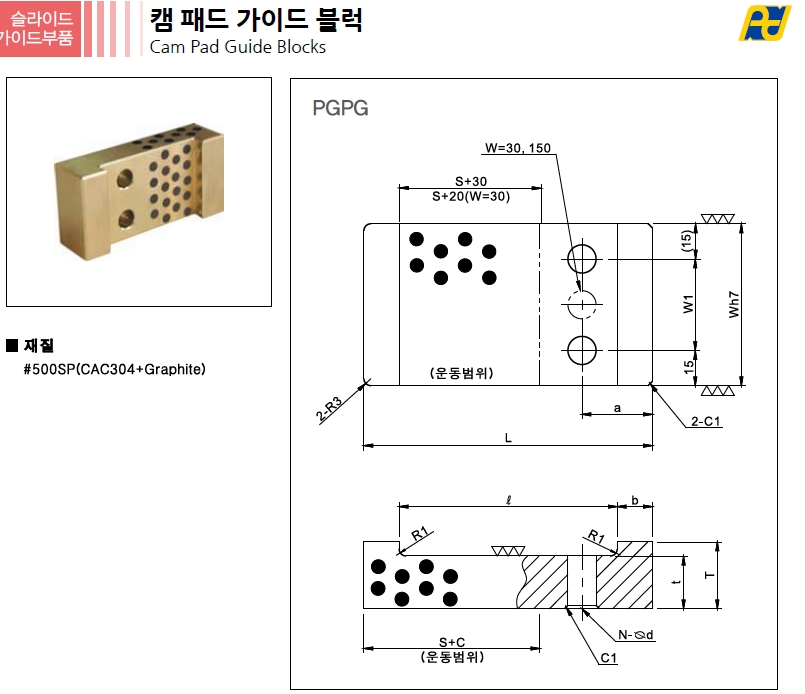 슬라이드
가이드부품

캠 패드 가이드 블럭
Cam Pad Guide Blocks

■ 재질
#500SP(CAC304+Graphite)

PGPG

W=30, 150
S+30
S+20(W=30)
(15)
W1
Wh7
15
(운동범위)
2-R3
a
2-C1
L

ℓ
b
R1
R1
t
T
S+C
(운동범위)
N-⌀d
C1