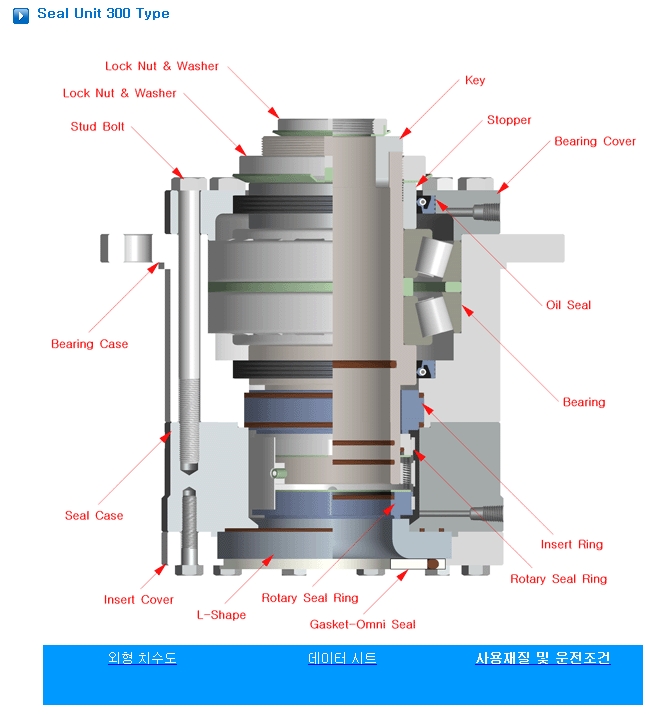 Seal Unit 300 Type

Lock Nut & Washer
Lock Nut & Washer
Stud Bolt
Key
Stopper
Bearing Cover
Oil Seal
Bearing Case
Bearing
Seal Case
Insert Ring
Rotary Seal Ring
Insert Cover
L-Shape
Rotary Seal Ring
Gasket-Omni Seal

외형 치수도
데이터 시트
사용재질 및 운전조건