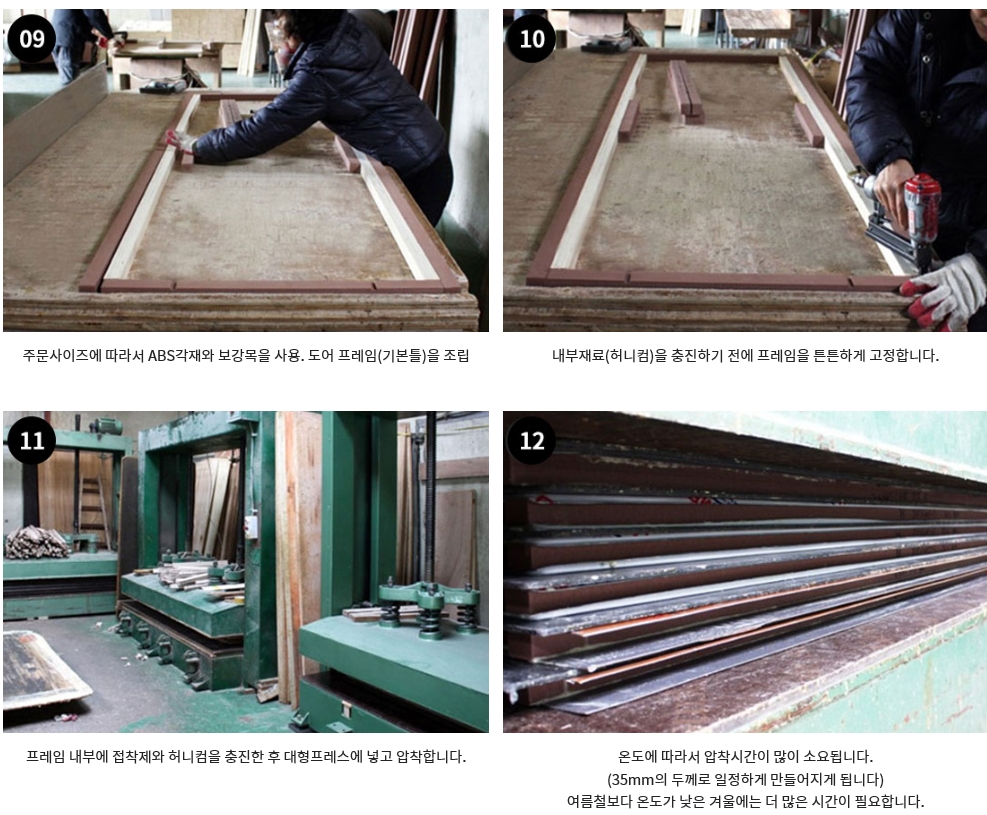 09

주문사이즈에 따라서 ABS각재와 보강목을 사용. 도어 프레임(기본틀)을 조립

10

내부재료(허니컴)을 충진하기 전에 프레임을 튼튼하게 고정합니다.

11

프레임 내부에 접착제와 허니컴을 충진한 후 대형프레스에 넣고 압착합니다.

12

온도에 따라서 압착시간이 많이 소요됩니다.
(35mm의 두께로 일정하게 만들어지게 됩니다)
여름철보다 온도가 낮은 겨울에는 더 많은 시간이 필요합니다.