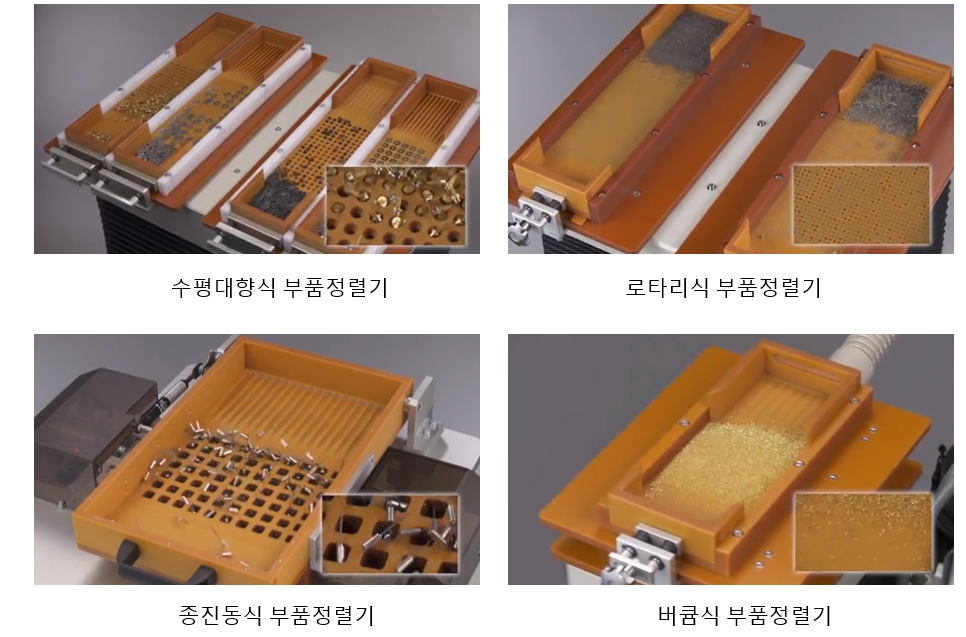 수평대향식 부품정렬기

로타리식 부품정렬기

종진동식 부품정렬기

버큠식 부품정렬기