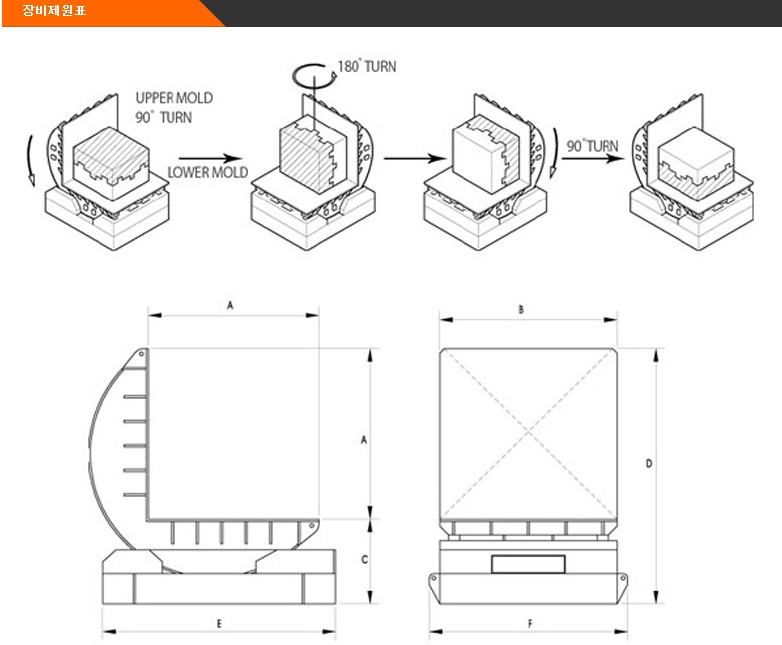 장비제원표

UPPER MOLD
90° TURN

LOWER MOLD

180° TURN

90° TURN

A

A

C

E

B

D

F