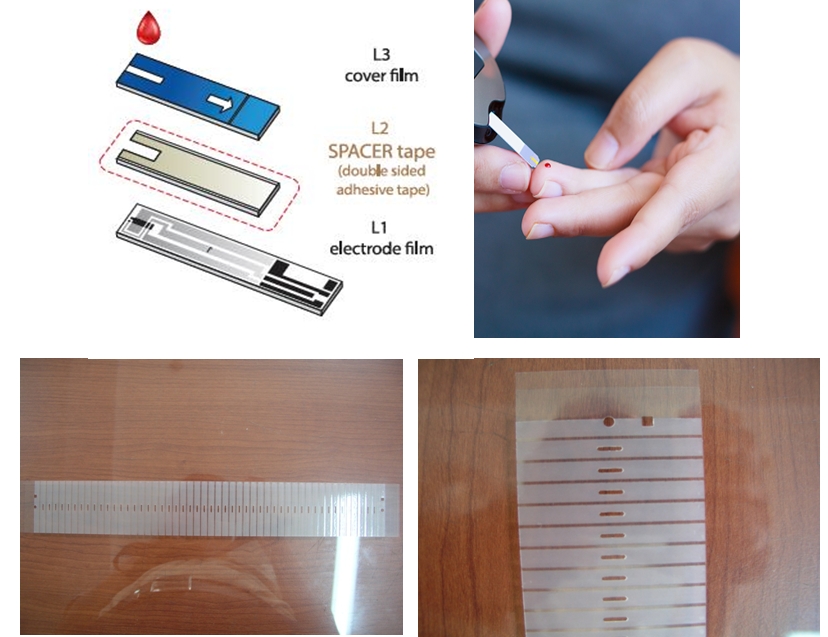 L3
cover film

L2
SPACER tape
(double sided
adhesive tape)

L1
electrode film